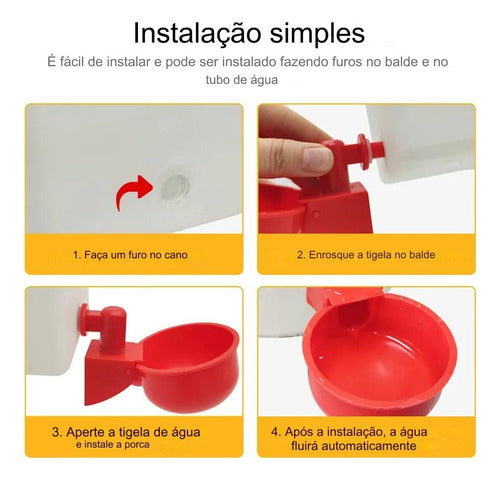 Instalação simples

É fácil de instalar e pode ser instalado fazendo furos no balde e no tubo de água

1. Faça um furo no cano

2. Enrosque a tigela no balde

3. Aperte a tigela de água e instale a porca

4. Após a instalação, a água fluirá automaticamente