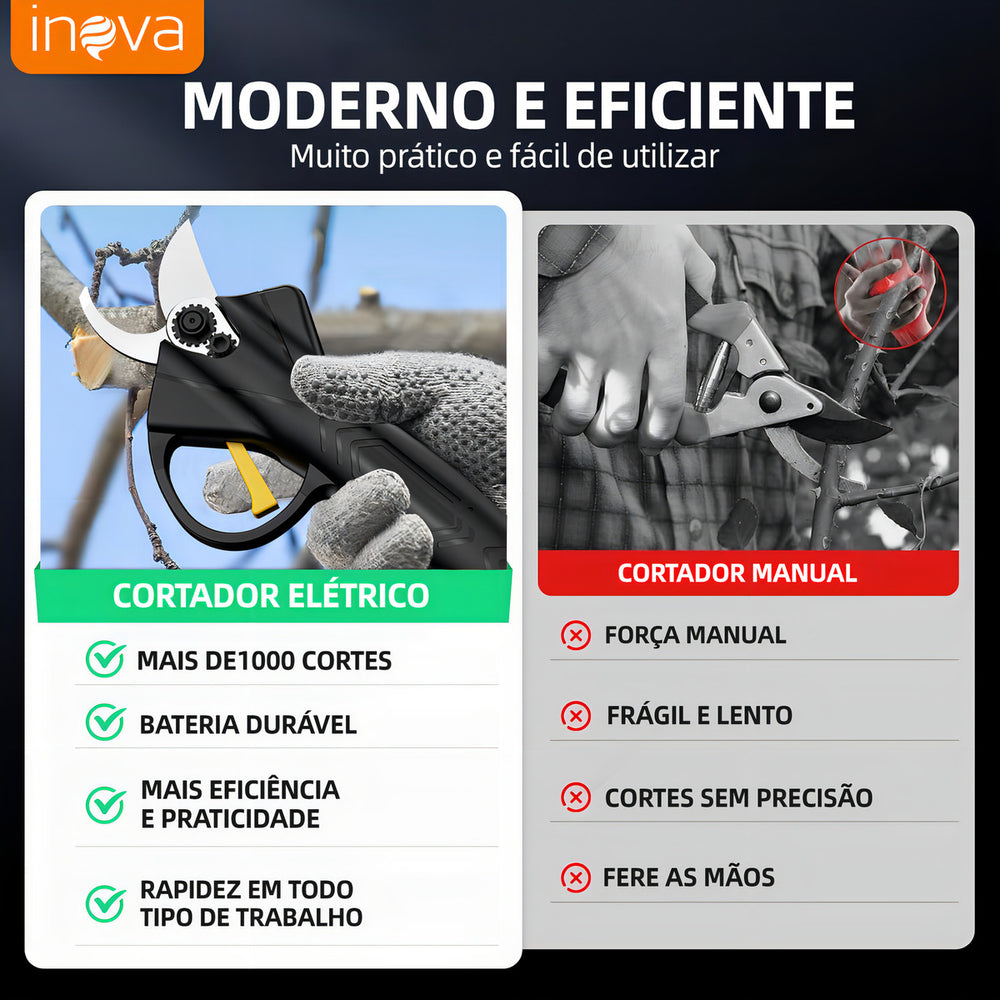 inova

MODERNO E EFICIENTE
Muito prático e fácil de utilizar

CORTADOR ELÉTRICO

MAIS DE1000 CORTES

BATERIA DURÁVEL

MAIS EFICIÊNCIA E PRATICIDADE

RAPIDEZ EM TODO TIPO DE TRABALHO

CORTADOR MANUAL

FORÇA MANUAL

FRÁGIL E LENTO

CORTES SEM PRECISÃO

FERE AS MÃOS